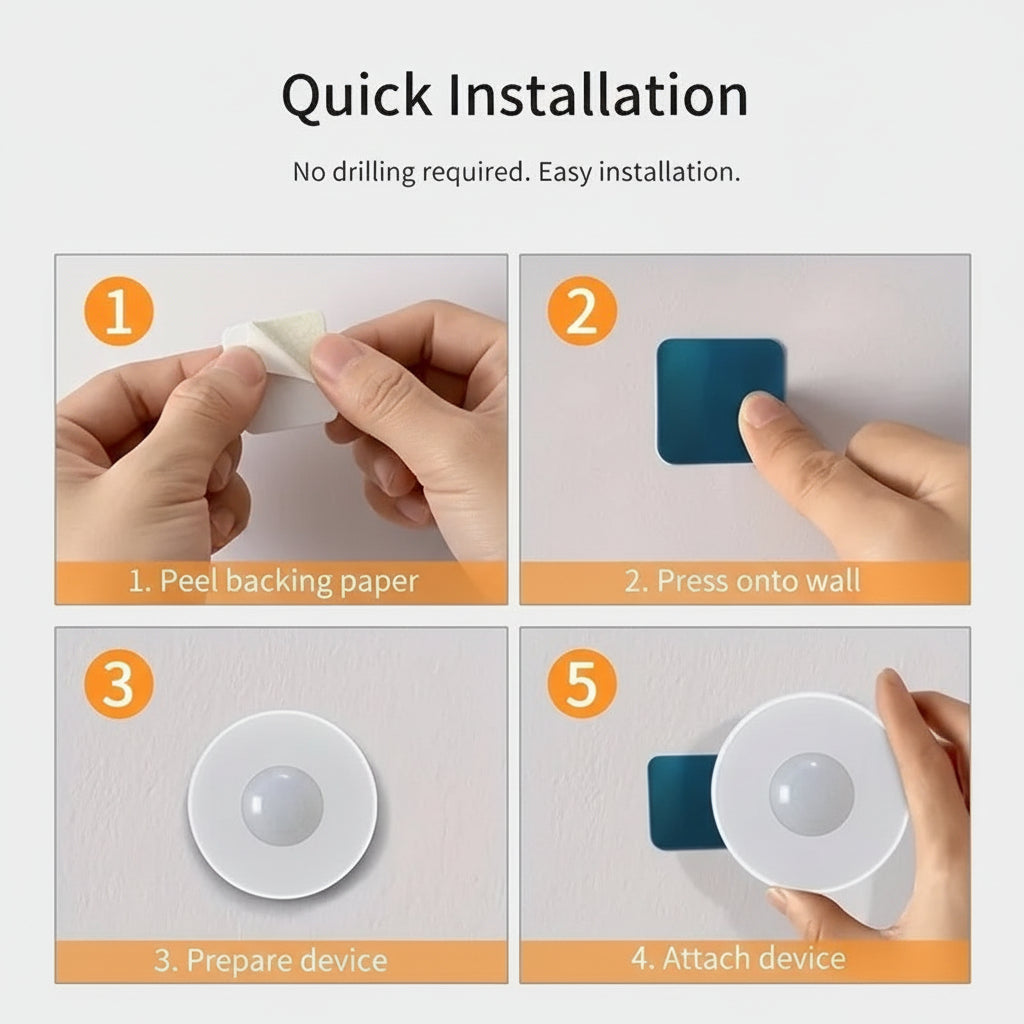 Quick Installation

No drilling required. Easy installation.

1

1. Peel backing paper

2

2. Press onto wall

3

3. Prepare device

5

4. Attach device