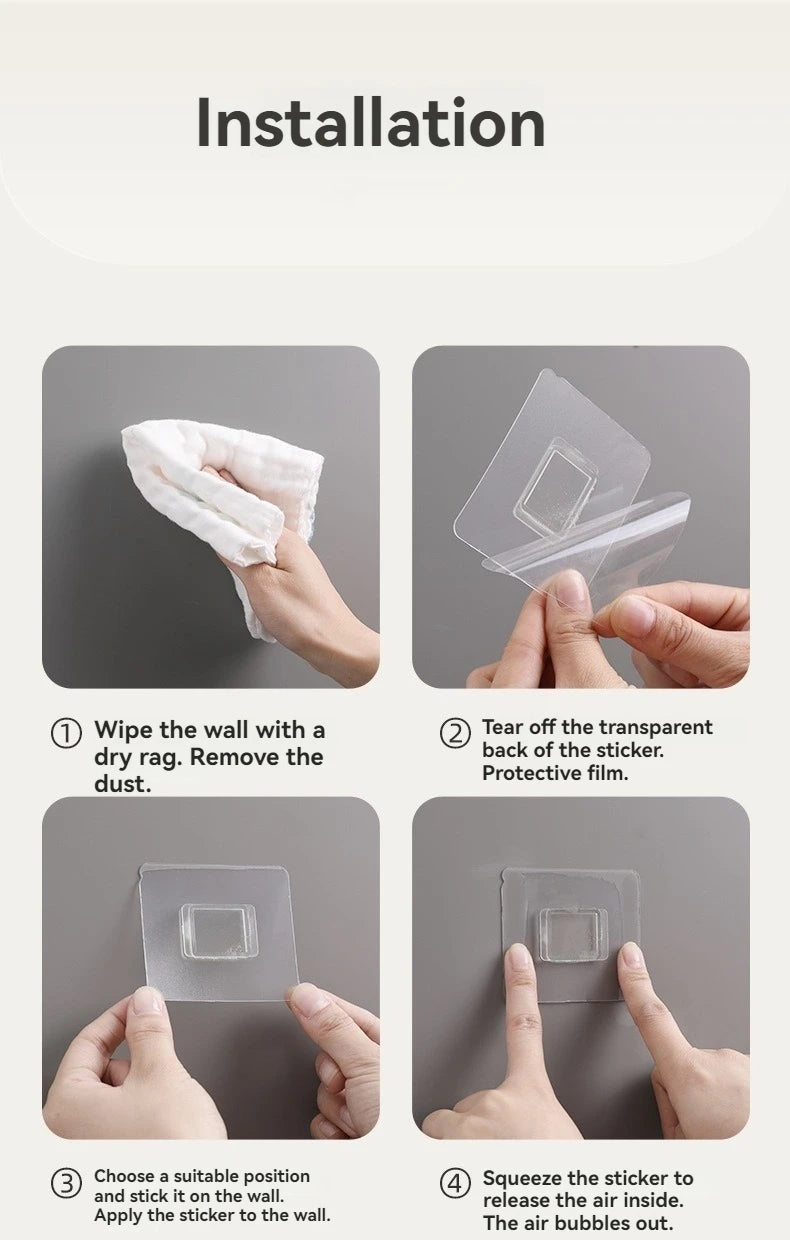 Installation

① Wipe the wall with a dry rag. Remove the dust.

② Tear off the transparent back of the sticker. Protective film.

③ Choose a suitable position and stick it on the wall. Apply the sticker to the wall.

④ Squeeze the sticker to release the air inside. The air bubbles out.